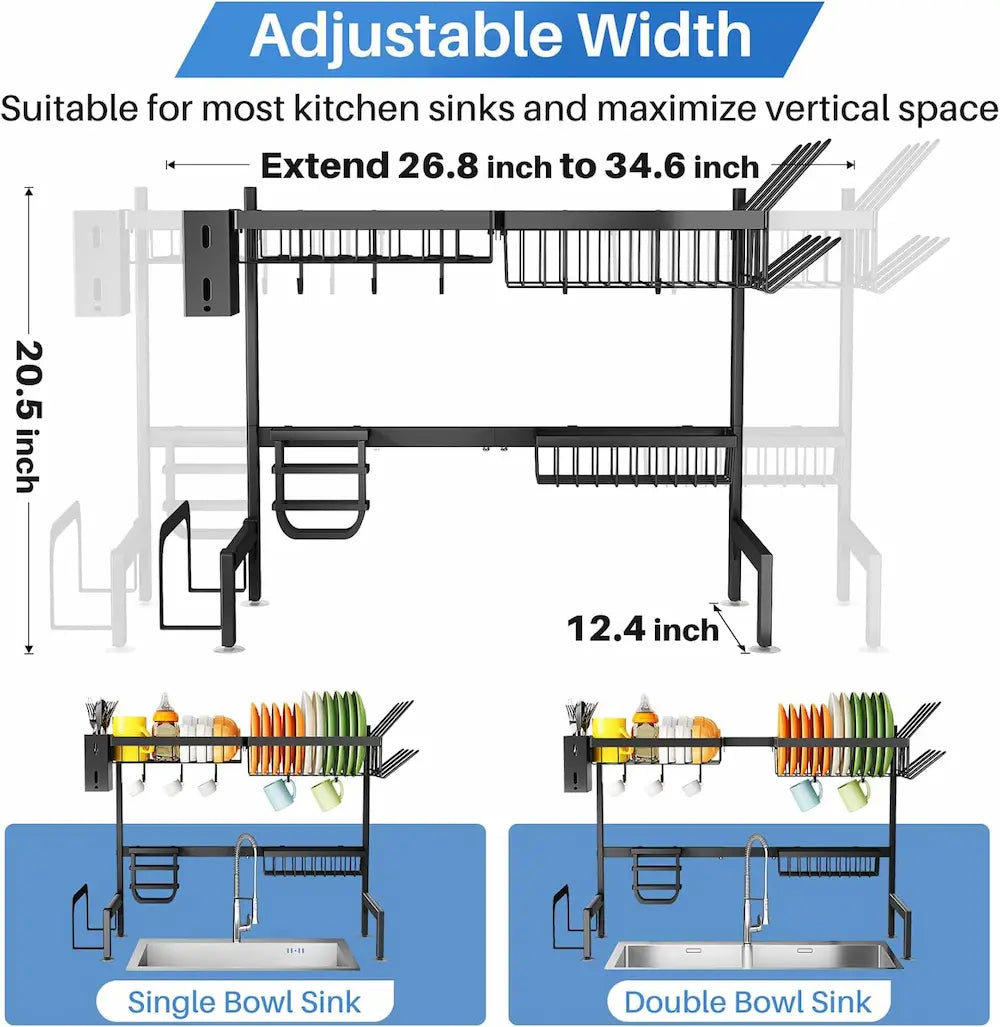 Adjustable Width

Suitable for most kitchen sinks and maximize vertical space

Extend 26.8 inch to 34.6 inch

20.5 inch

12.4 inch

Single Bowl Sink

Double Bowl Sink